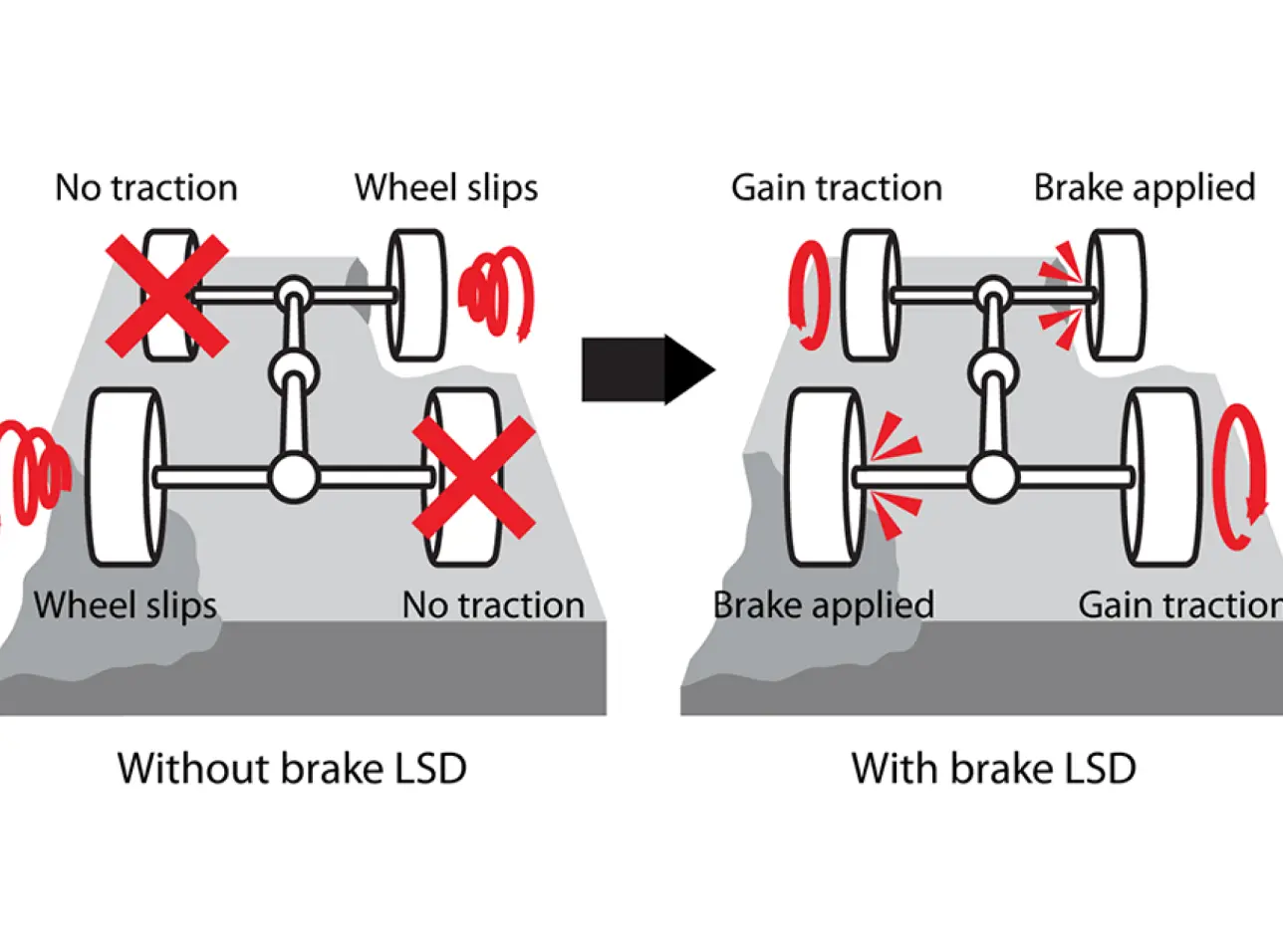 No traction

Wheel slips

Wheel slips

No traction

Without brake LSD

Gain traction

Brake applied

Brake applied

Gain traction

With brake LSD